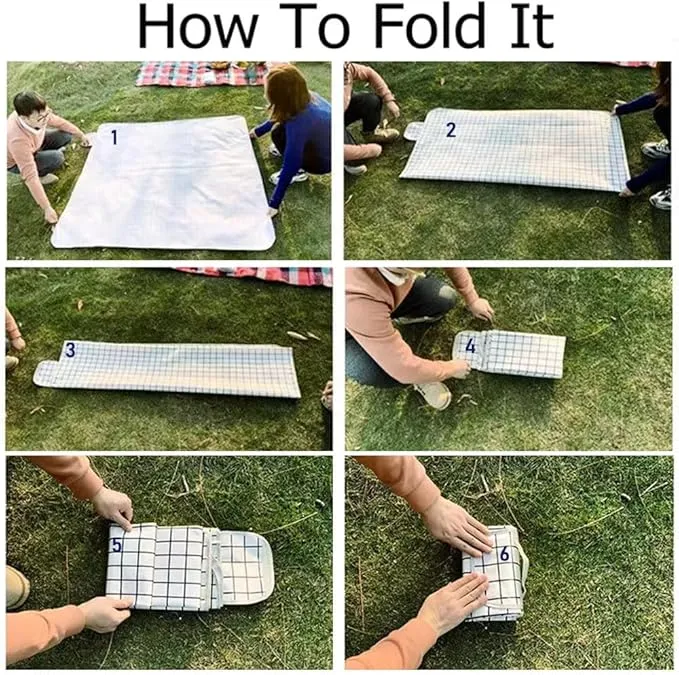 How To Fold It

1

2

3

4

5

6